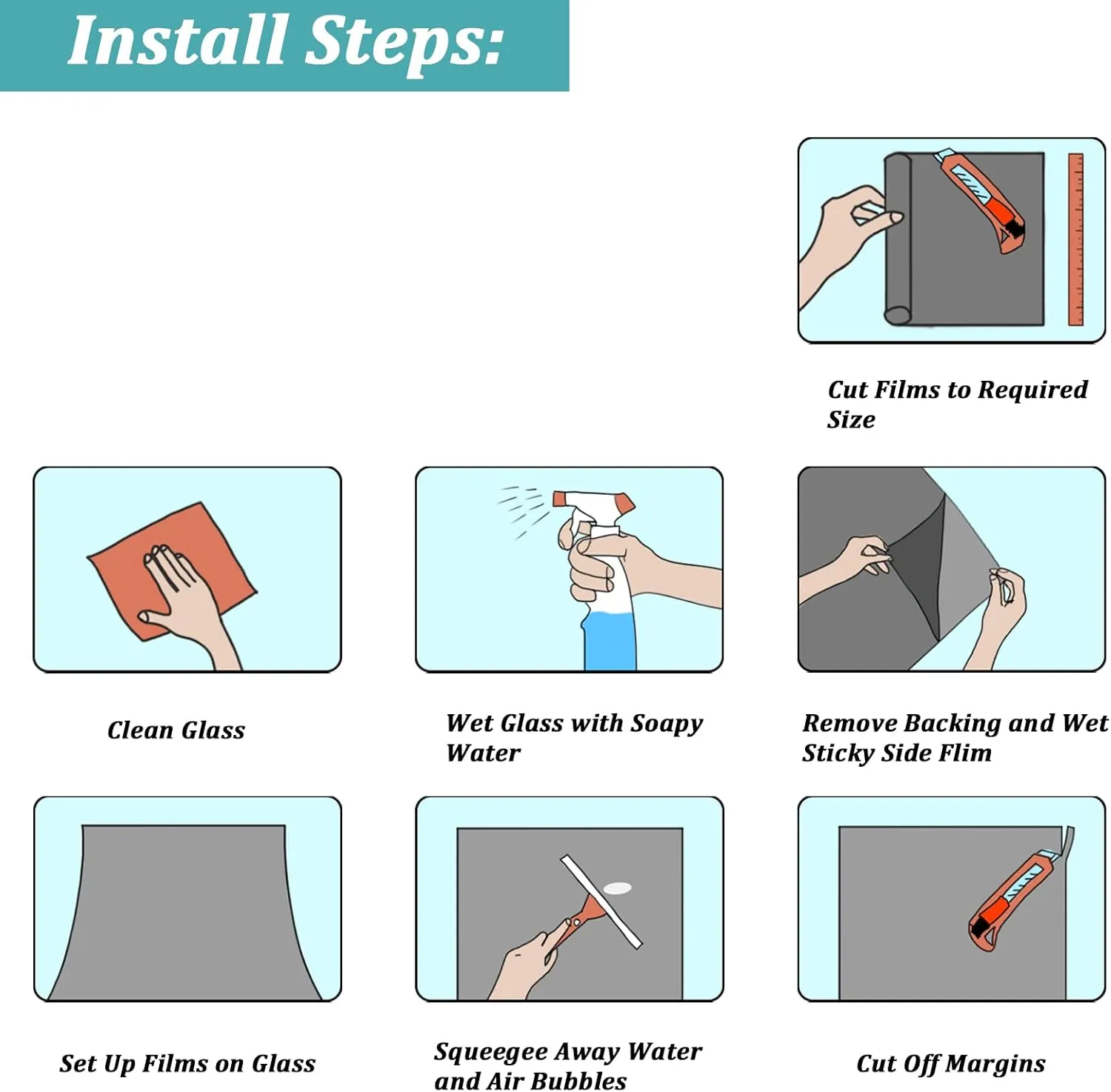 Install Steps:

Cut Films to Required Size

Clean Glass

Wet Glass with Soapy Water

Remove Backing and Wet Sticky Side Flim

Set Up Films on Glass

Squeegee Away Water and Air Bubbles

Cut Off Margins