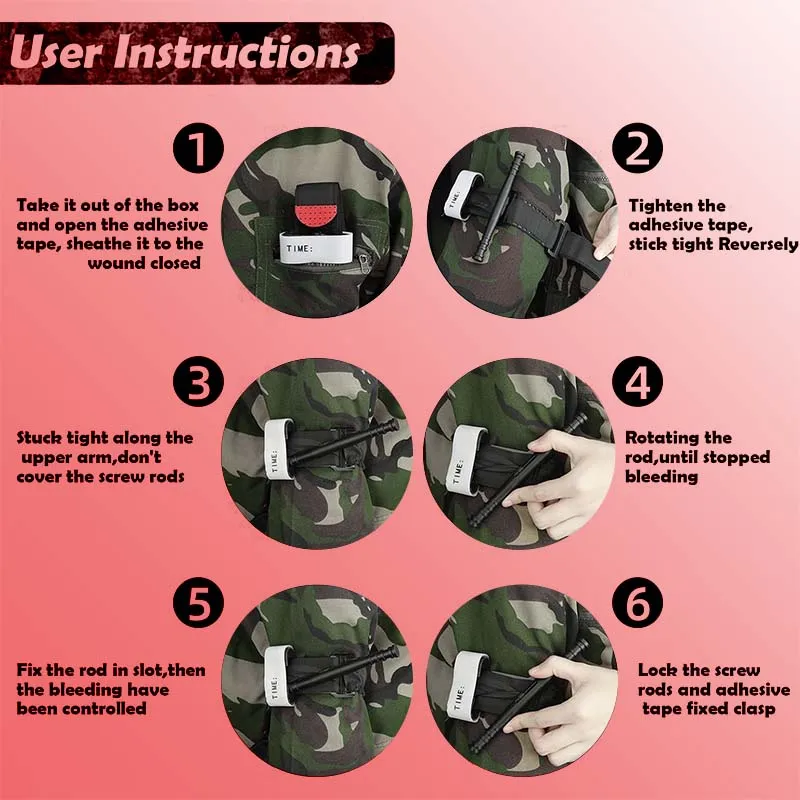 User Instructions

1

Take it out of the box and open the adhesive tape, sheathe it to the wound closed

TIME:

2

Tighten the adhesive tape, stick tight Reversely

TIME:

3

Stuck tight along the upper arm,don't cover the screw rods

TIME:

4

Rotating the rod,until stopped bleeding

TIME:

5

Fix the rod in slot,then the bleeding have been controlled

TIME:

6

Lock the screw rods and adhesive tape fixed clasp

TIME: