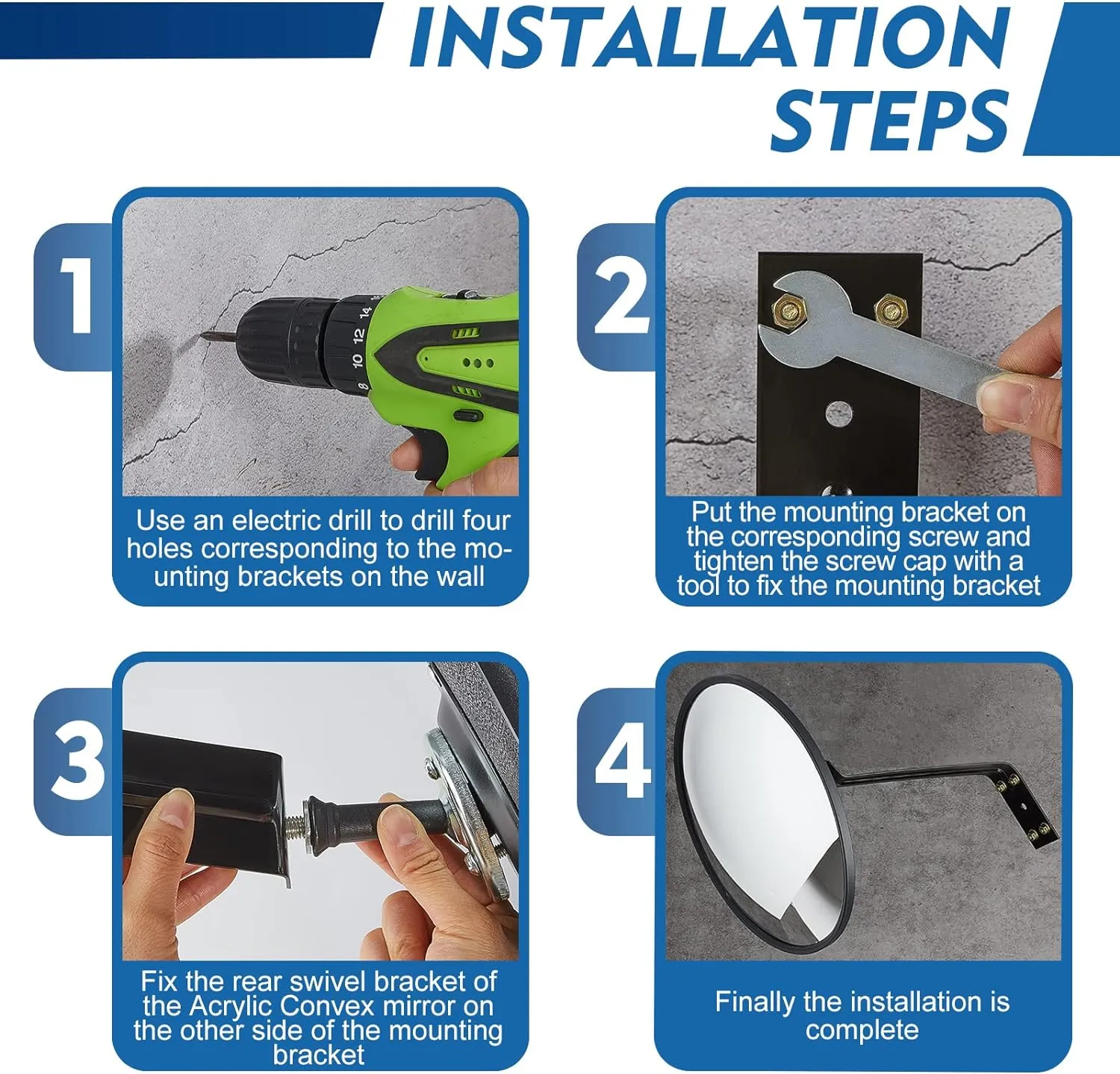 INSTALLATION STEPS

1

14
12
10
8

Use an electric drill to drill four holes corresponding to the mounting brackets on the wall

2

Put the mounting bracket on the corresponding screw and tighten the screw cap with a tool to fix the mounting bracket

3

Fix the rear swivel bracket of the Acrylic Convex mirror on the other side of the mounting bracket

4

Finally the installation is complete