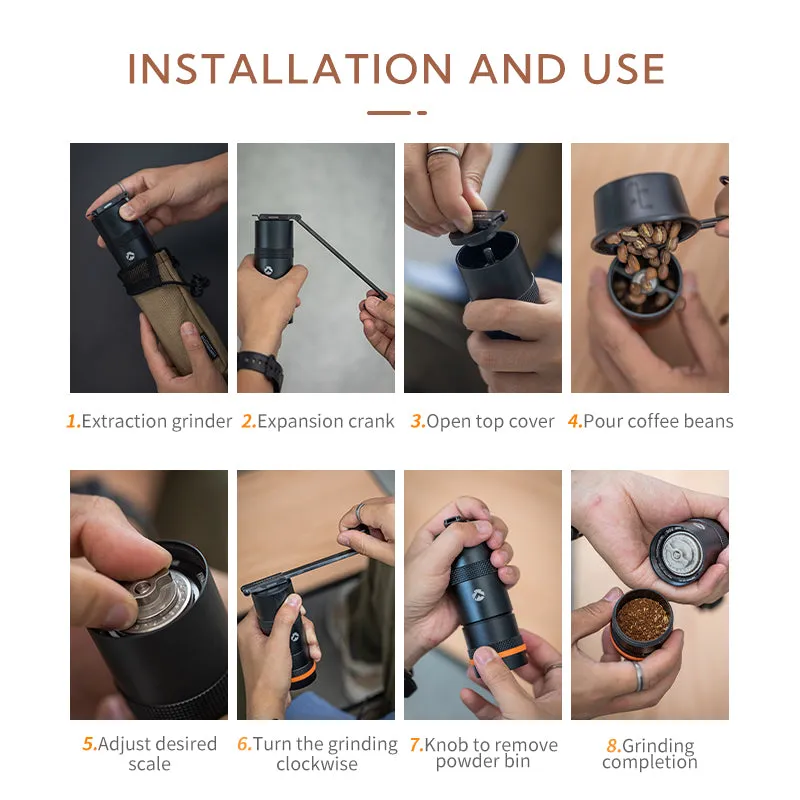 INSTALLATION AND USE

1.Extraction grinder

2.Expansion crank

3.Open top cover

4.Pour coffee beans

5.Adjust desired scale

6.Turn the grinding clockwise

7.Knob to remove powder bin

8.Grinding completion