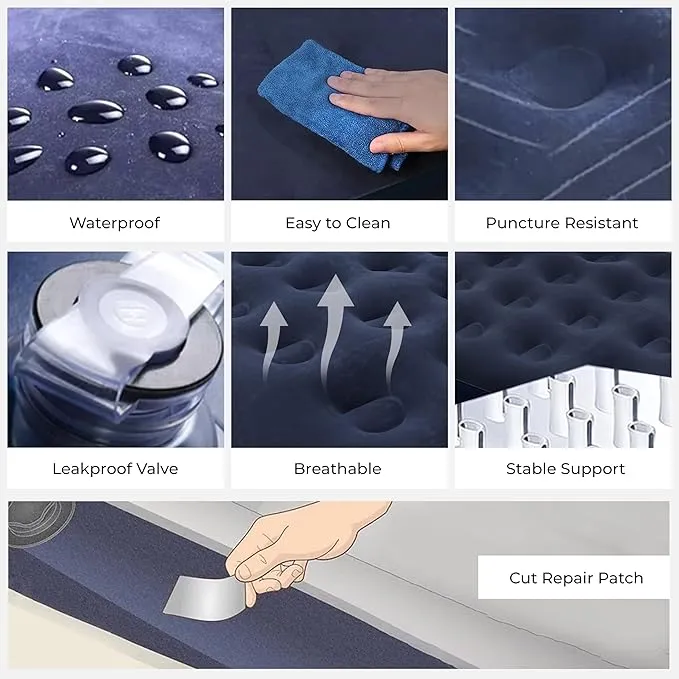 Waterproof

Easy to Clean

Puncture Resistant

Leakproof Valve

Breathable

Stable Support

Cut Repair Patch