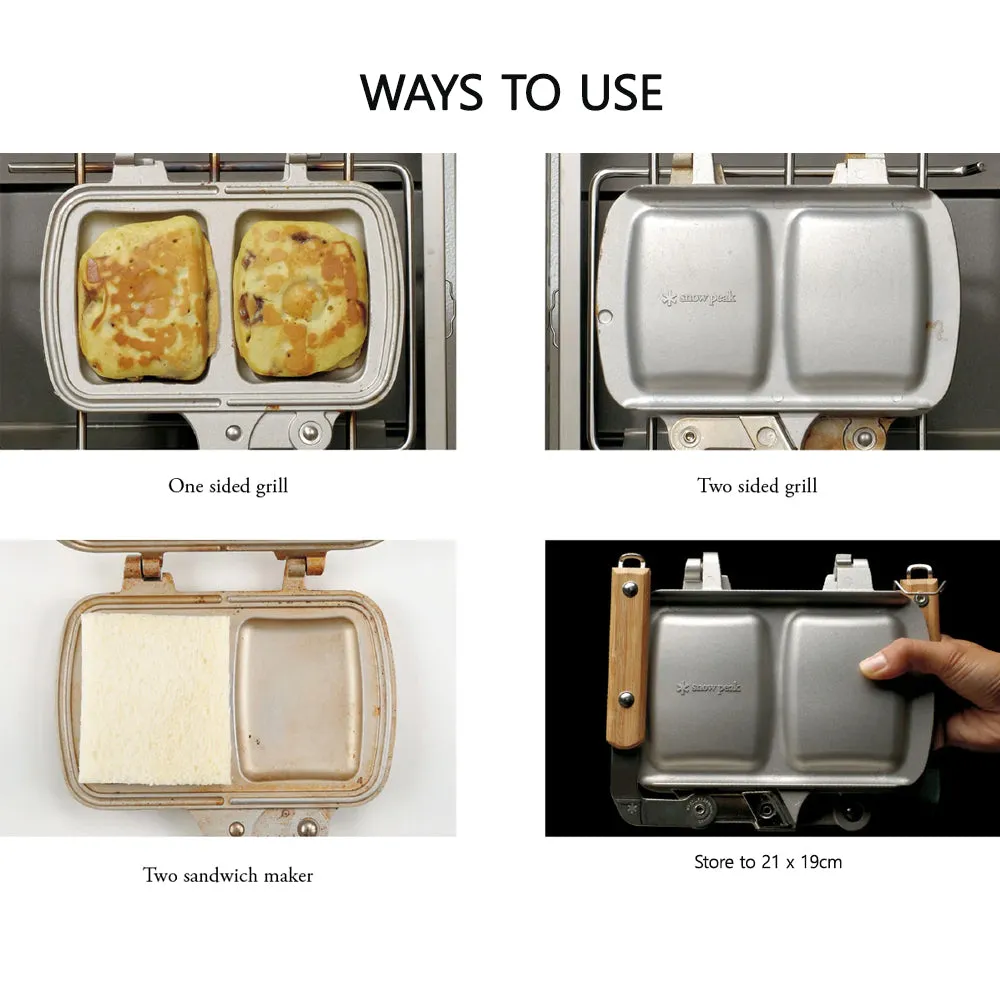 WAYS TO USE

snow peak

One sided grill

Two sided grill

snow peak

Two sandwich maker

Store to 21 x 19cm