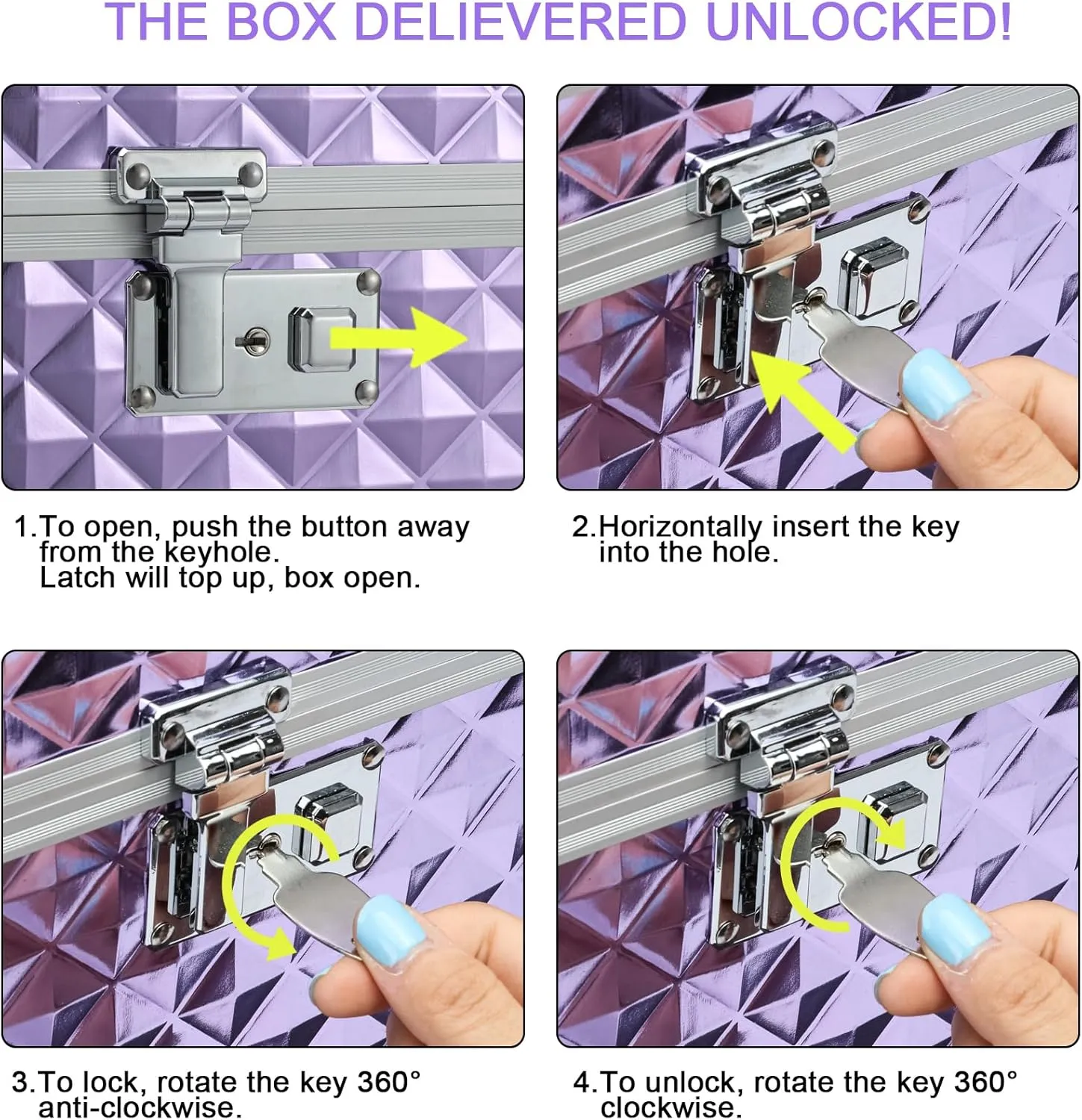 THE BOX DELIEVERED UNLOCKED!

1.To open, push the button away from the keyhole.
Latch will top up, box open.

2.Horizontally insert the key into the hole.

3.To lock, rotate the key 360° anti-clockwise.

4.To unlock, rotate the key 360° clockwise.