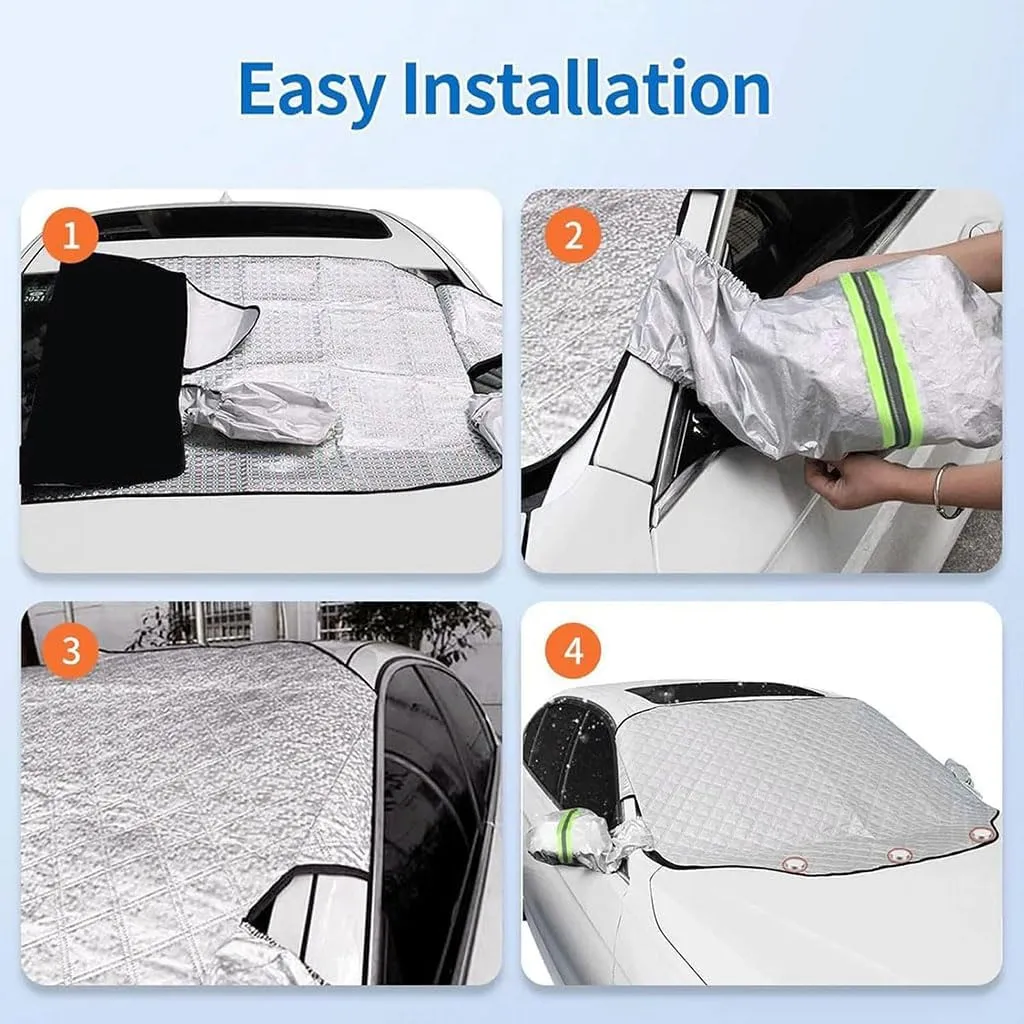 Easy Installation

1

2

3

4